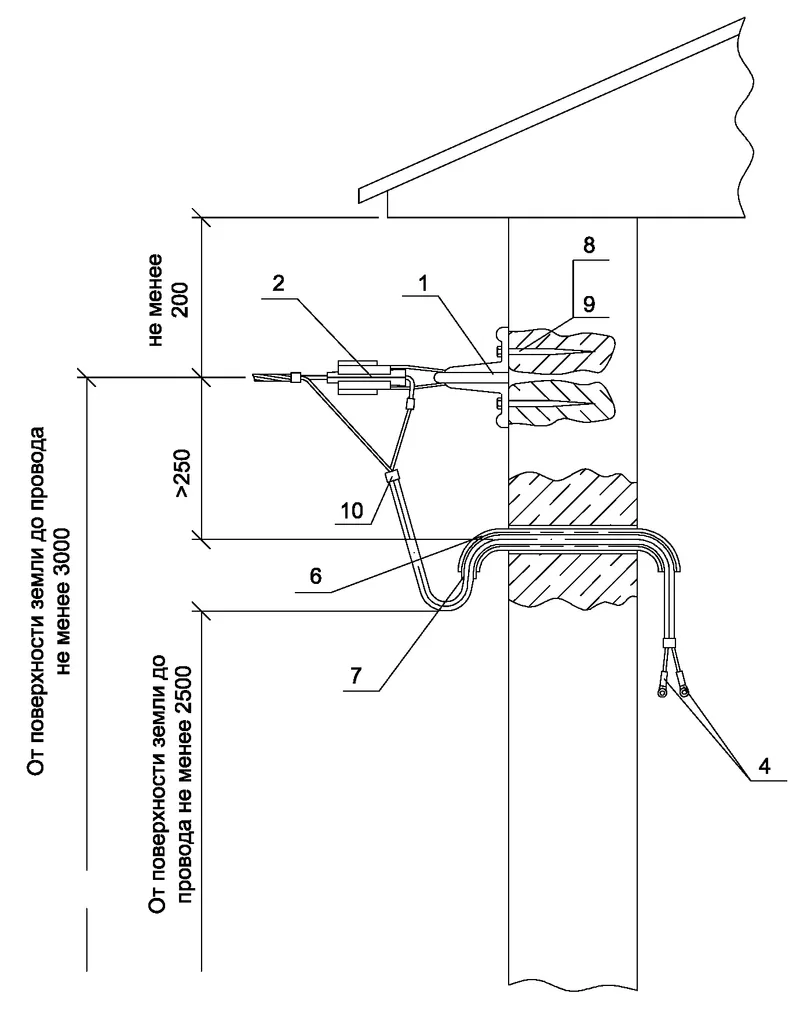 не менее 200

2

1

8

9

>250

10

6

7

4

От поверхности земли до провода не менее 3000

От поверхности земли до провода не менее 2500