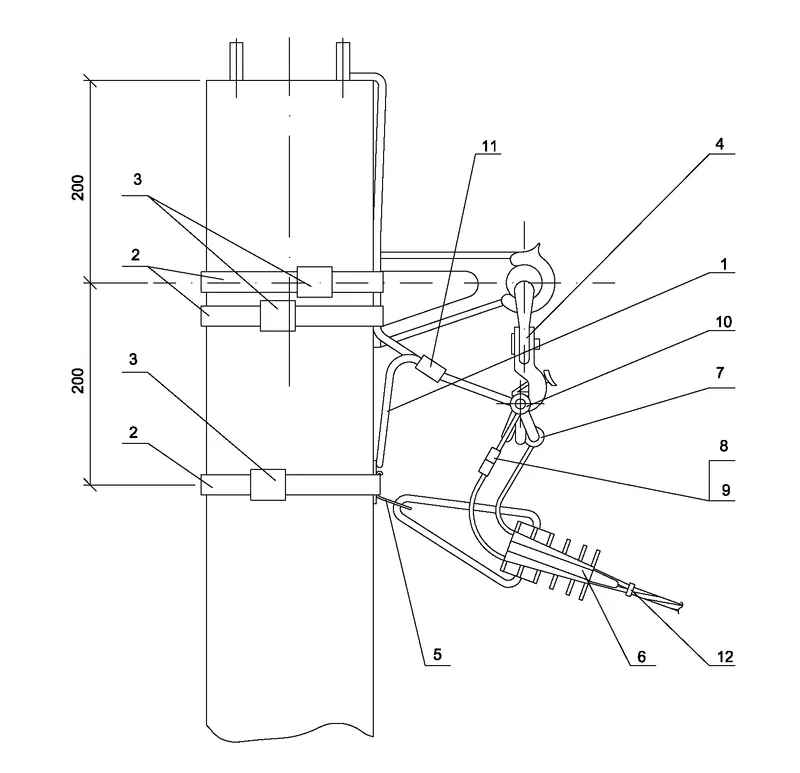 200
200
3
2
3
2
11
4
1
10
7
8
9
5
6
12